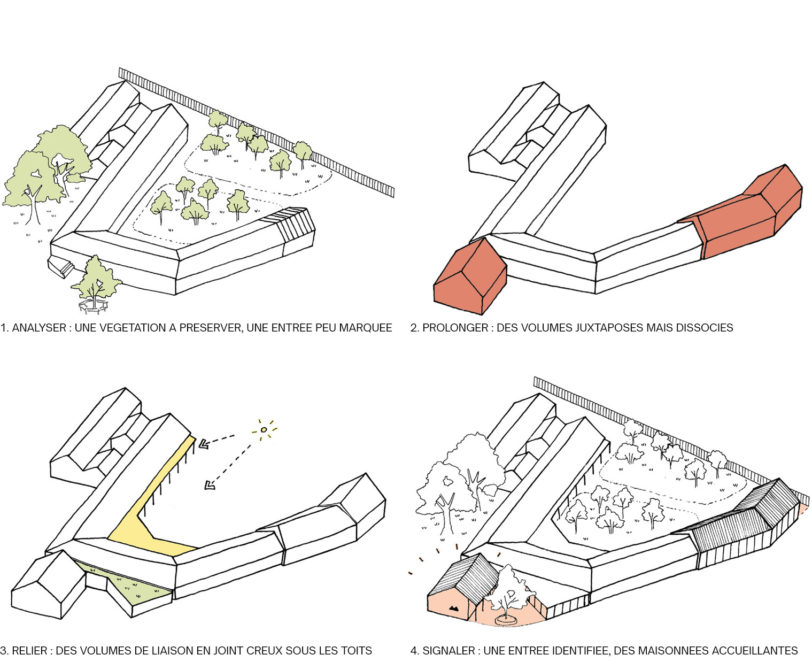 1. ANALYSER : UNE VEGETATION A PRESERVER, UNE ENTREE PEU MARQUEE

2. PROLONGER : DES VOLUMES JUXTAPOSES MAIS DISSOCIES

3. RELIER : DES VOLUMES DE LIAISON EN JOINT CREUX SOUS LES TOITS

4. SIGNALER : UNE ENTREE IDENTIFIEE, DES MAISONNEES ACCUEILLANTES